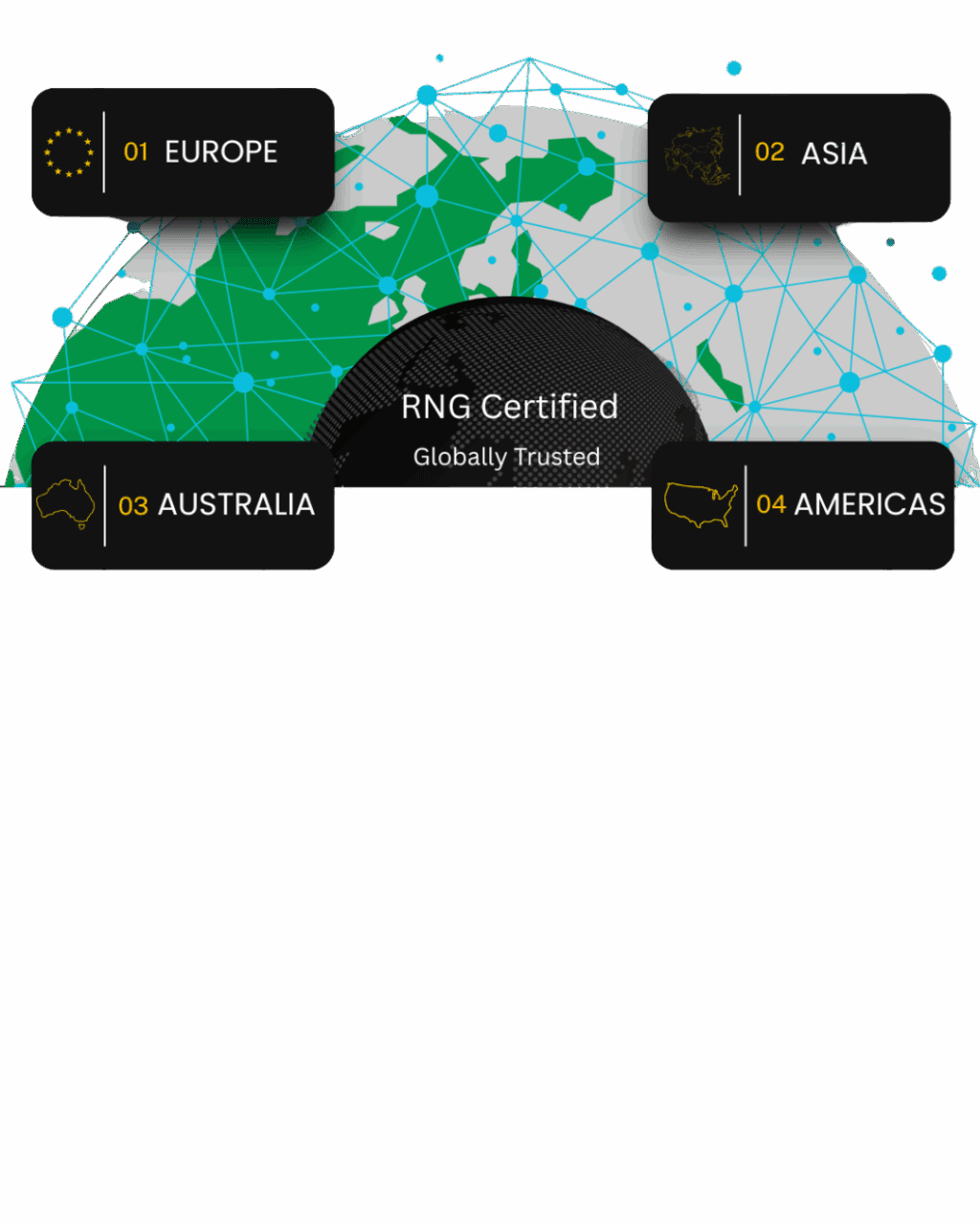 01 EUROPE

02 ASIA

RNG Certified

Globally Trusted

03 AUSTRALIA

04 AMERICAS