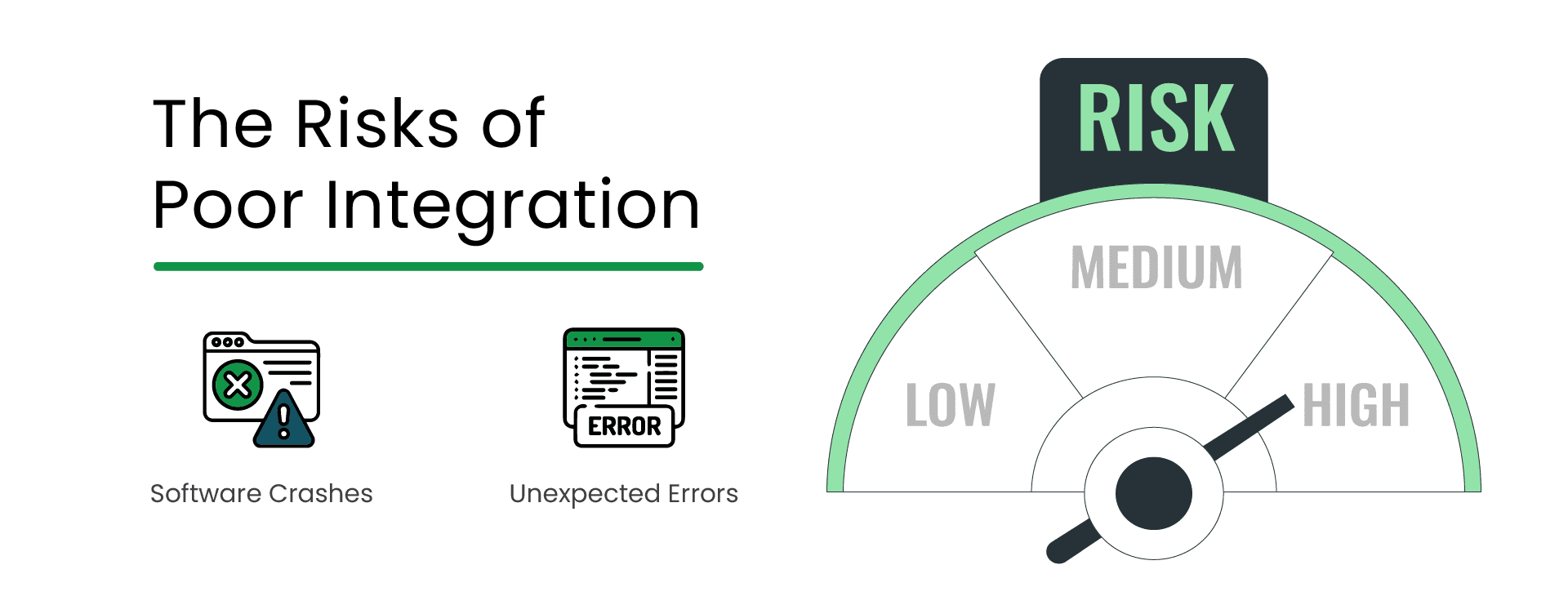 The Risks of Poor Integration

ERROR

Software Crashes

Unexpected Errors

RISK

MEDIUM

LOW

HIGH