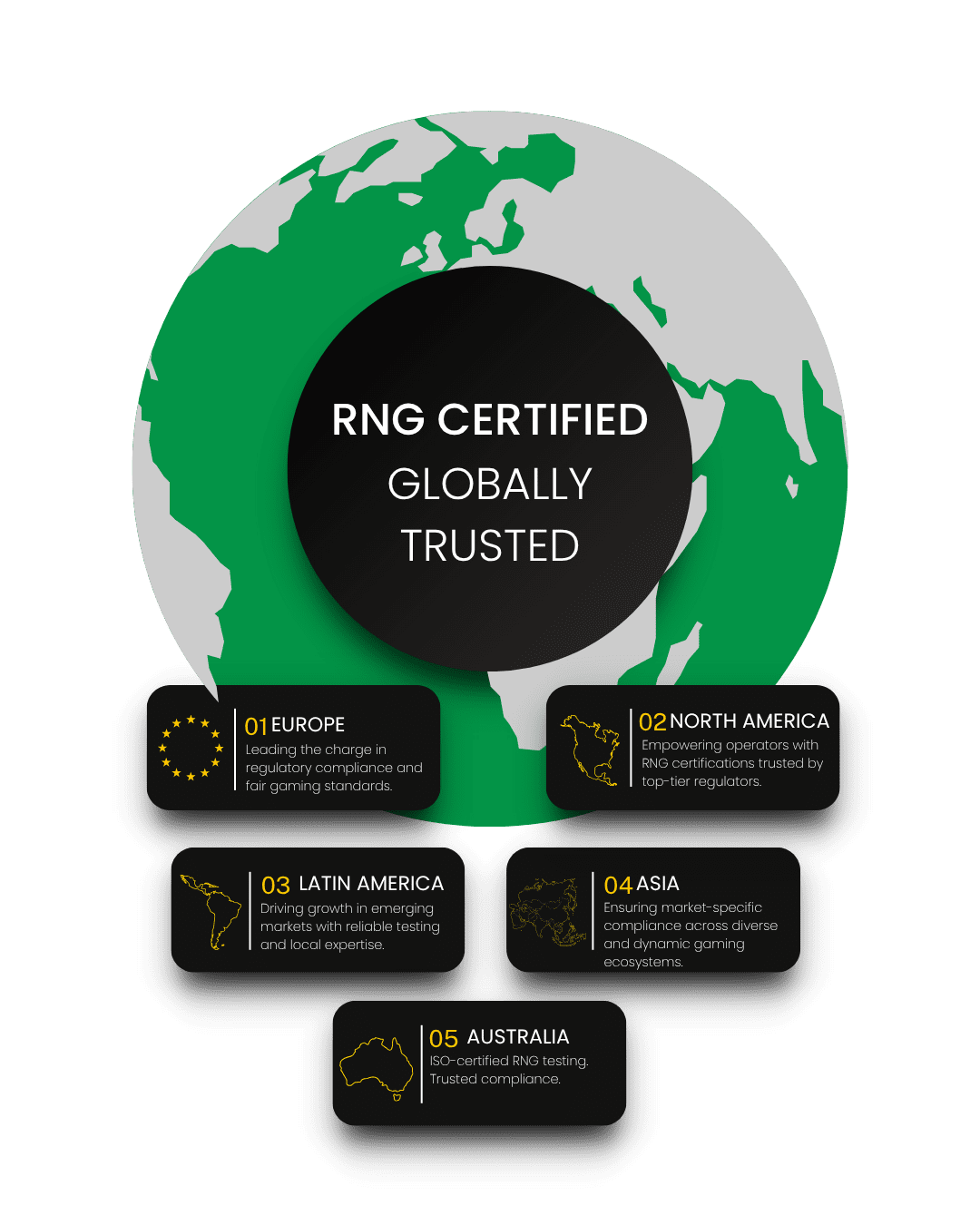 RNG CERTIFIED
GLOBALLY
TRUSTED

01 EUROPE
Leading the charge in regulatory compliance and fair gaming standards.

02 NORTH AMERICA
Empowering operators with RNG certifications trusted by top-tier regulators.

03 LATIN AMERICA
Driving growth in emerging markets with reliable testing and local expertise.

04 ASIA
Ensuring market-specific compliance across diverse and dynamic gaming ecosystems.

05 AUSTRALIA
ISO-certified RNG testing. Trusted compliance.